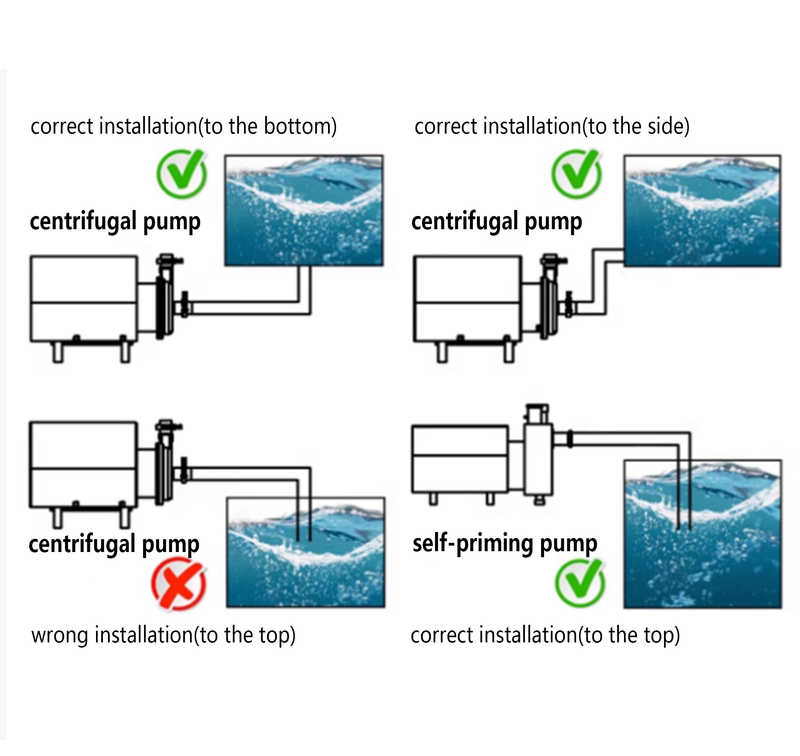 correct installation(to the bottom)

centrifugal pump

correct installation(to the side)

centrifugal pump

centrifugal pump

wrong installation(to the top)

self-priming pump

correct installation(to the top)