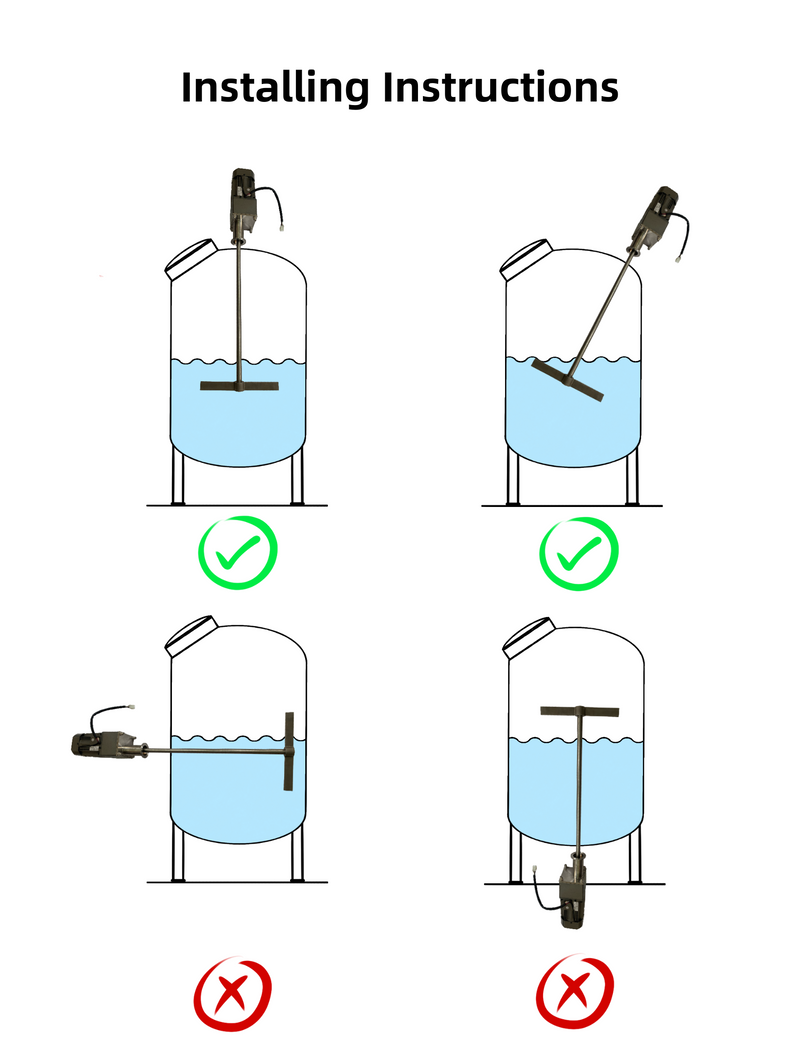 Installing Instructions