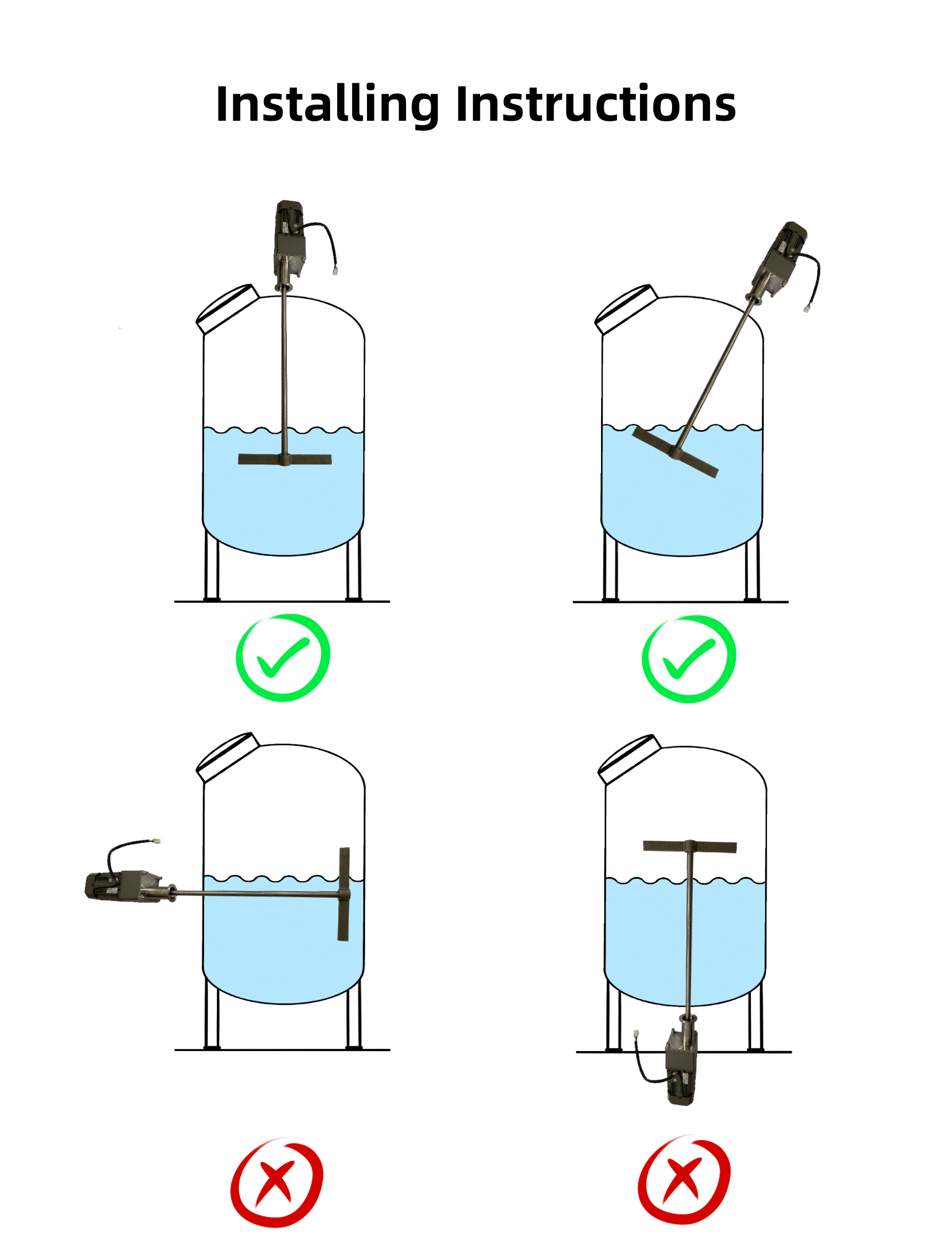 Installing Instructions